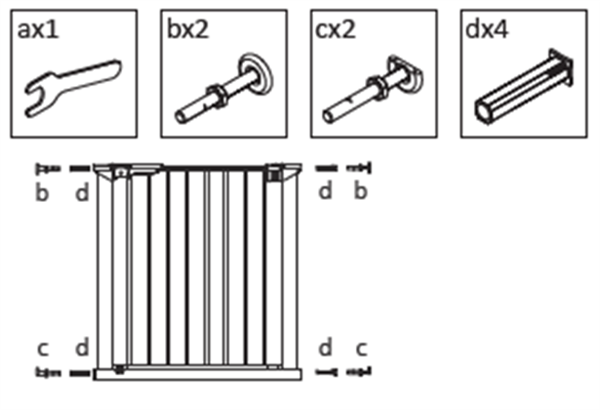 ax1

bx2

cx2

dx4

b d

d b

c d

d c