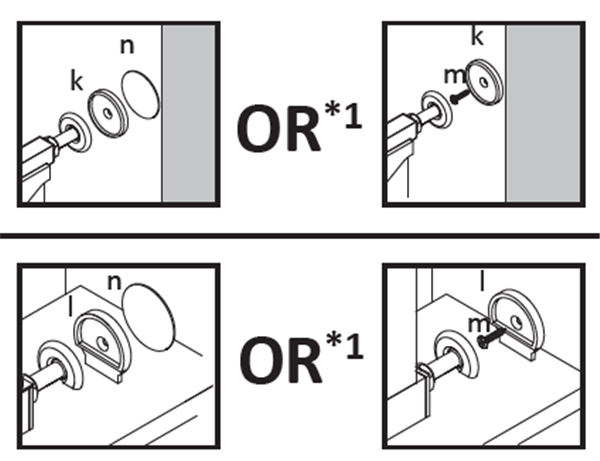 n
k

OR*1

k
m

n
l

OR*1

l
m